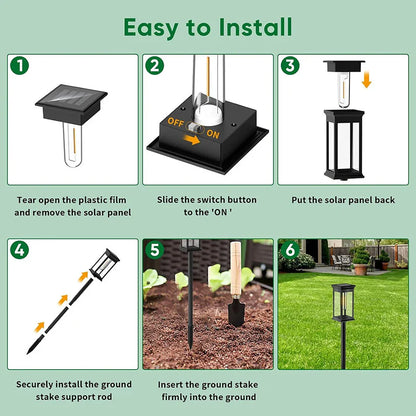 Easy to Install

1

Tear open the plastic film and remove the solar panel

2

OFF ON

Slide the switch button to the 'ON '

3

Put the solar panel back

4

Securely install the ground stake support rod

5

Insert the ground stake firmly into the ground

6