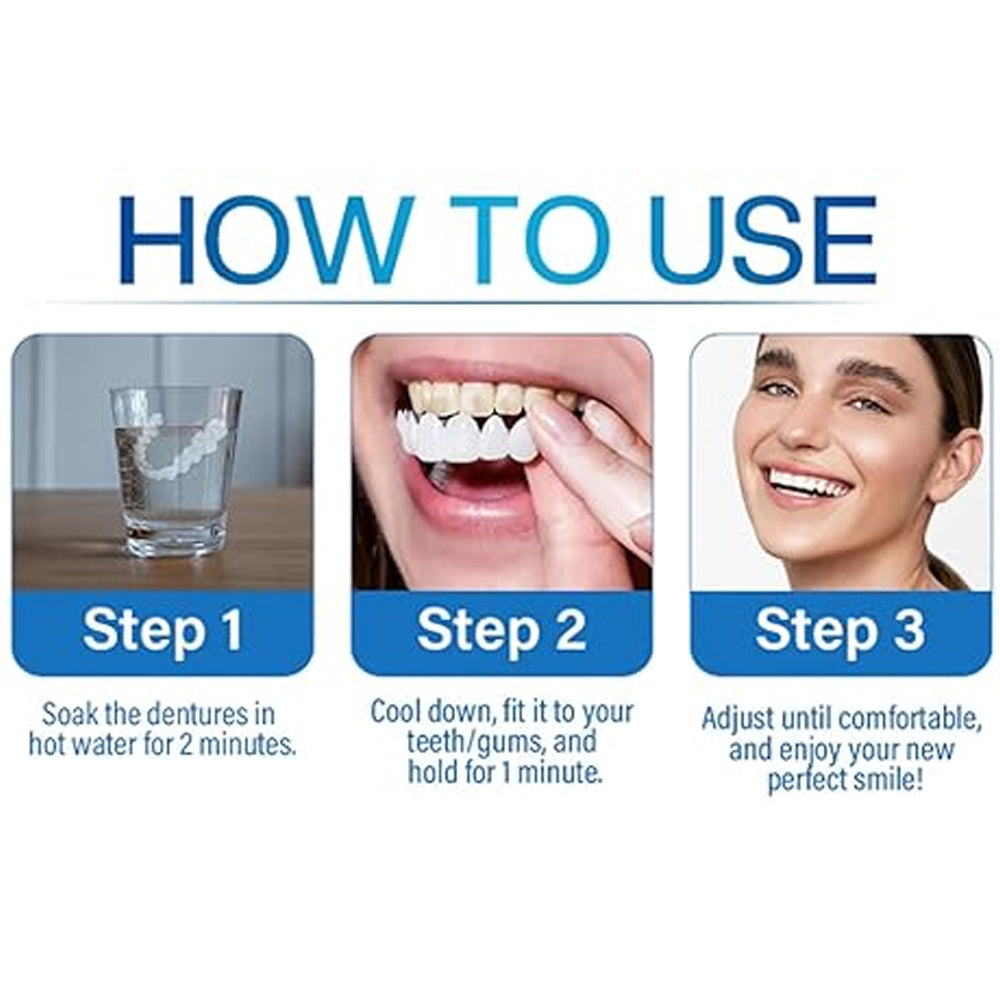 HOW TO USE

Step 1

Soak the dentures in hot water for 2 minutes.

Step 2

Cool down, fit it to your teeth/gums, and hold for 1 minute.

Step 3

Adjust until comfortable, and enjoy your new perfect smile!